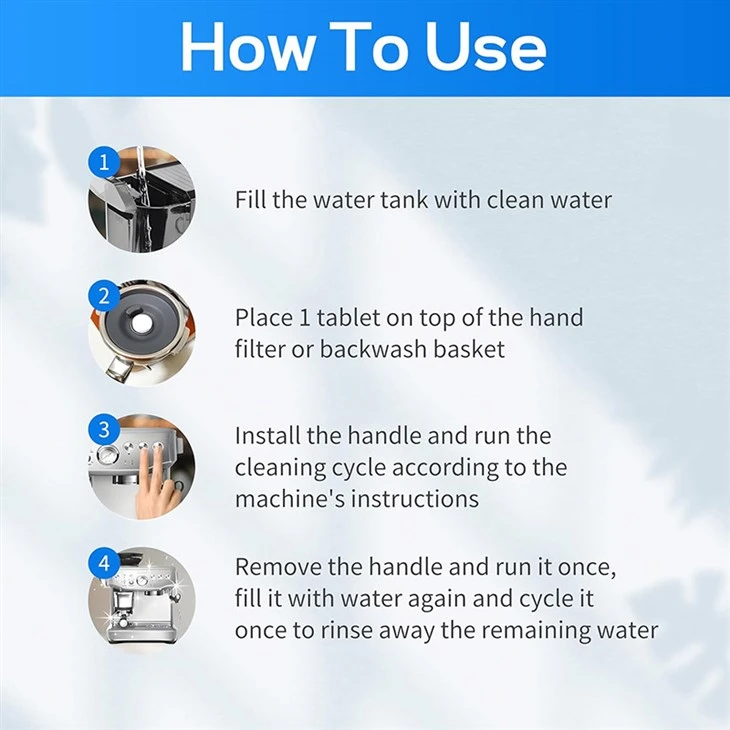 How To Use

1

Fill the water tank with clean water

2

Place 1 tablet on top of the hand filter or backwash basket

3

Install the handle and run the cleaning cycle according to the machine's instructions

4

Remove the handle and run it once, fill it with water again and cycle it once to rinse away the remaining water